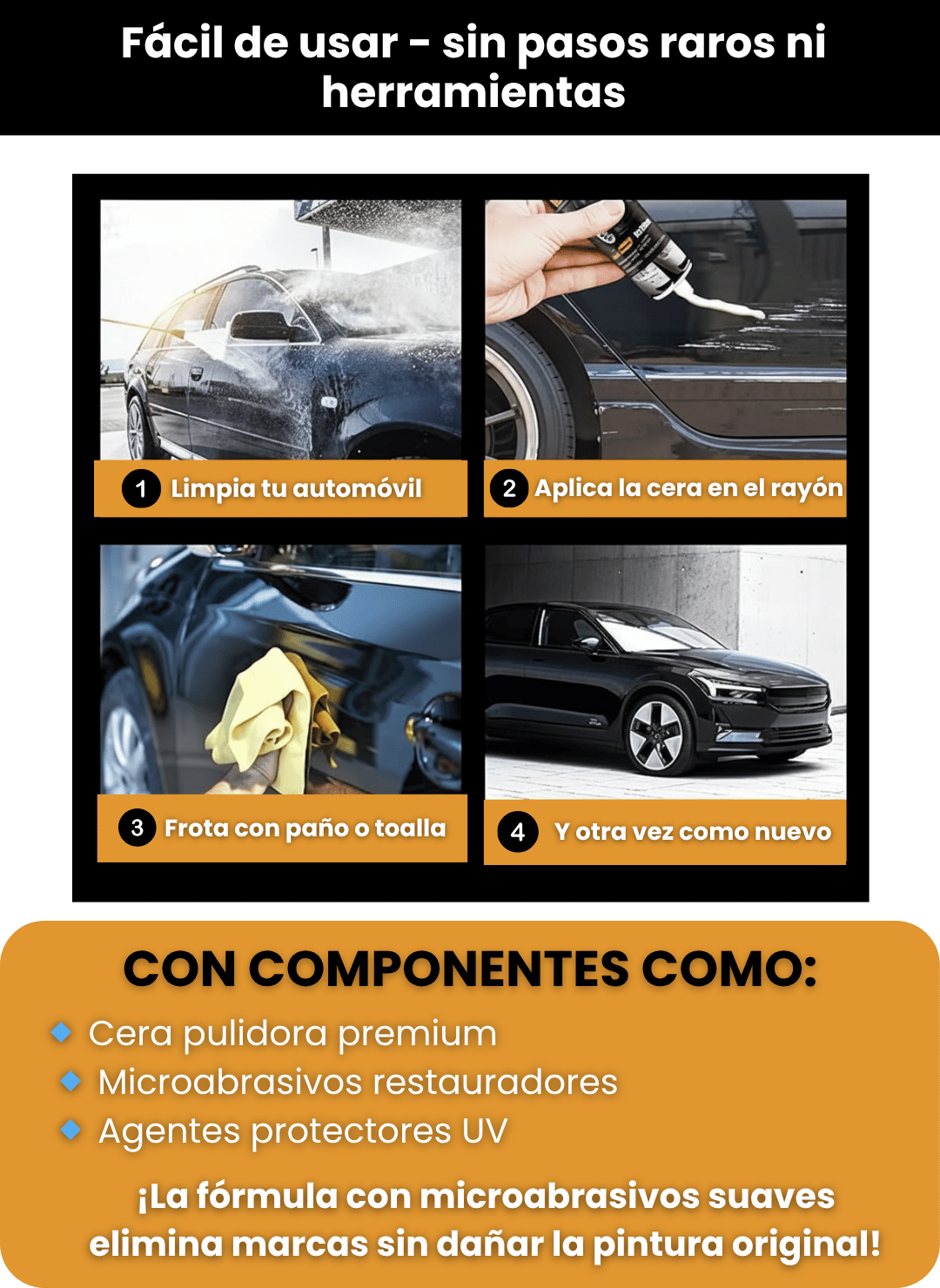 Fácil de usar - sin pasos raros ni herramientas

1 Limpia tu automóvil

2 Aplica la cera en el rayón

3 Frota con paño o toalla

4 Y otra vez como nuevo

CON COMPONENTES COMO:

Cera pulidora premium

Microabrasivos restauradores

Agentes protectores UV

¡La fórmula con microabrasivos suaves elimina marcas sin dañar la pintura original!